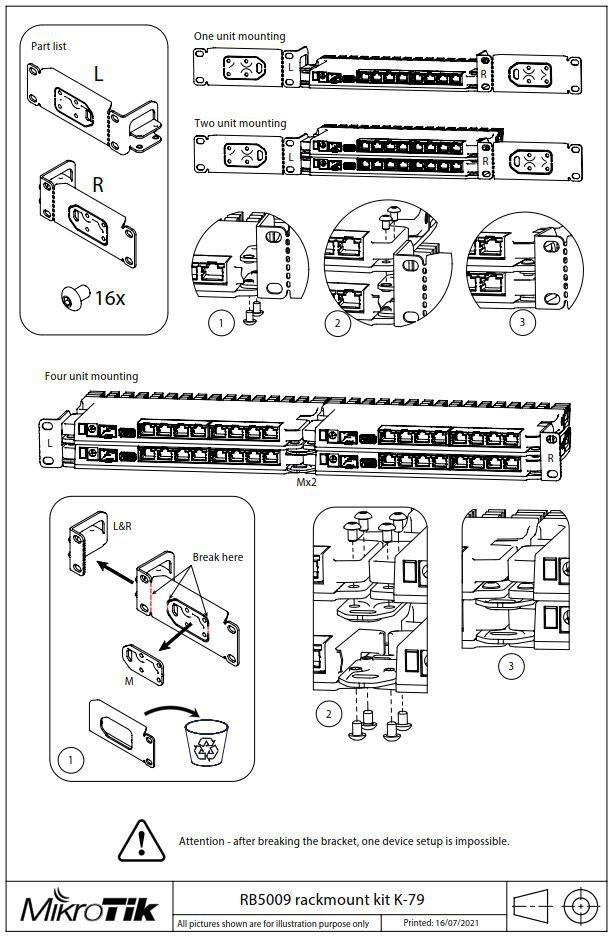 Part list

L

R

16x

One unit mounting

L

R

Two unit mounting

L

R

1

2

3

Four unit mounting

L

R

Mx2

L&R

Break here

M

1

2

3

Attention - after breaking the bracket, one device setup is impossible.

MikroTik

RB5009 rackmount kit K-79

All pictures shown are for illustration purpose only

Printed: 16/07/2021